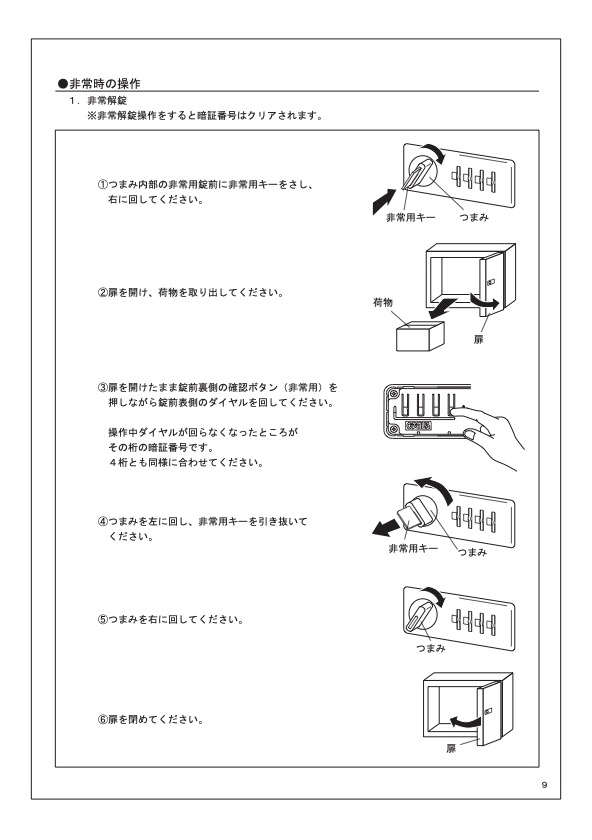 ●非常時の操作

１．非常解錠
※非常解錠操作をすると暗証番号はクリアされます。

①つまみ内部の非常用錠前に非常用キーをさし、右に回してください。

非常用キー　つまみ

②扉を開け、荷物を取り出してください。

荷物

扉

③扉を開けたまま錠前裏側の確認ボタン（非常用）を押しながら錠前表側のダイヤルを回してください。

操作中ダイヤルが回らなくなったところがその桁の暗証番号です。
４桁とも同様に合わせてください。

④つまみを左に回し、非常用キーを引き抜いてください。

非常用キー　つまみ

⑤つまみを右に回してください。

つまみ

⑥扉を閉めてください。

扉

9